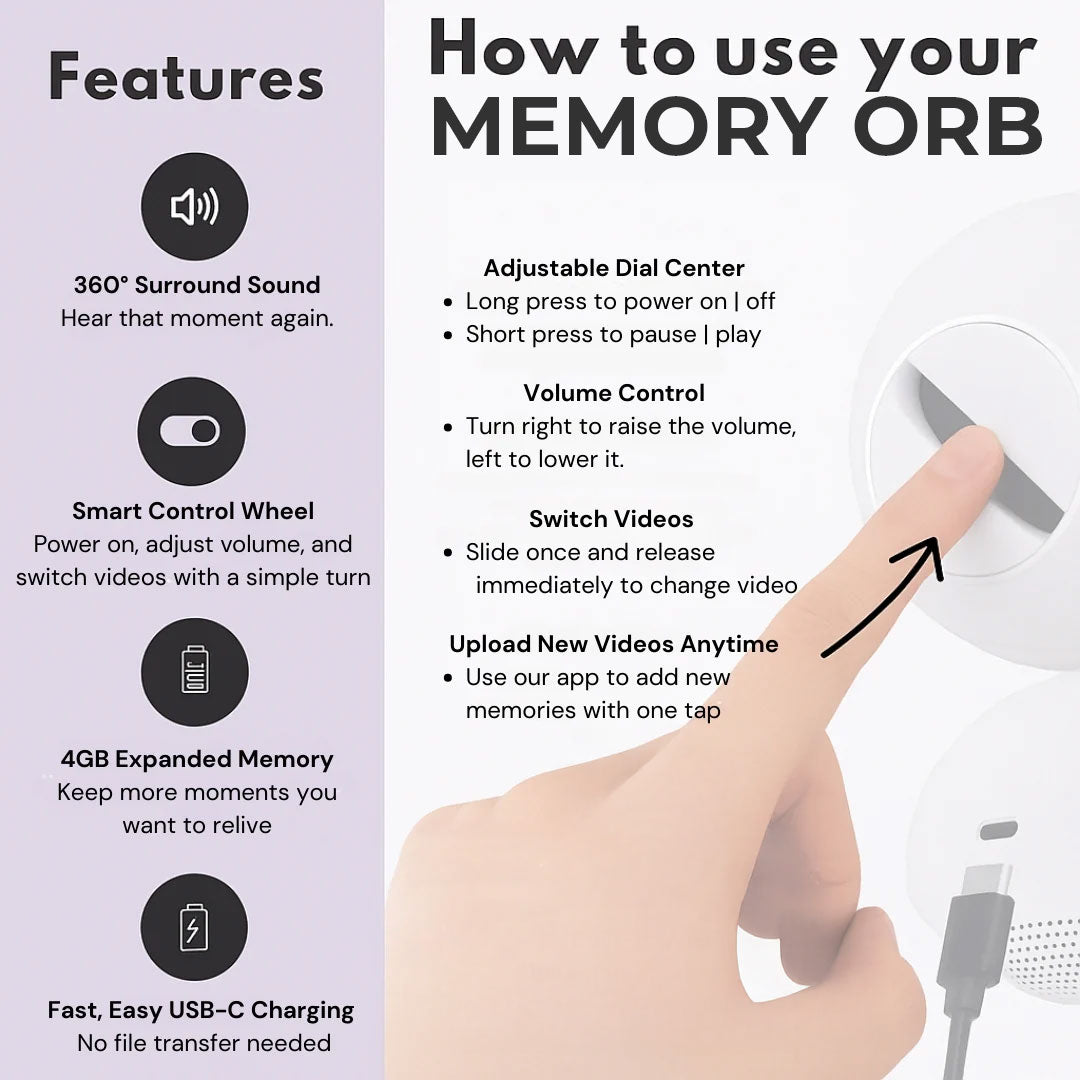 Features

360° Surround Sound
Hear that moment again.

Smart Control Wheel
Power on, adjust volume, and switch videos with a simple turn

4GB Expanded Memory
Keep more moments you want to relive

Fast, Easy USB-C Charging
No file transfer needed

How to use your MEMORY ORB

Adjustable Dial Center
• Long press to power on | off
• Short press to pause | play

Volume Control
• Turn right to raise the volume, left to lower it.

Switch Videos
• Slide once and release immediately to change video

Upload New Videos Anytime
• Use our app to add new memories with one tap